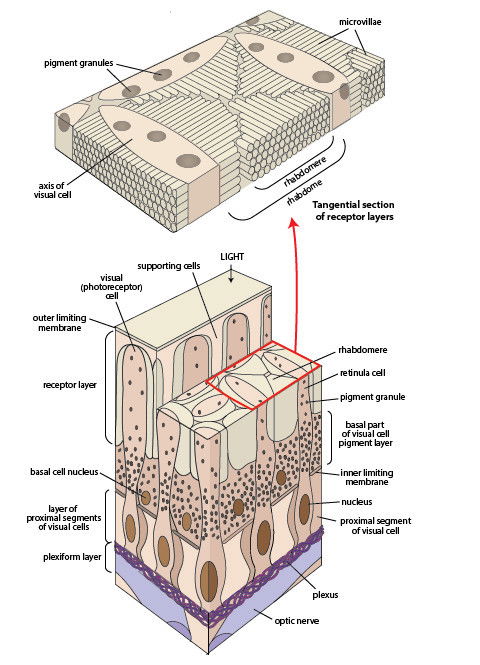 microvillae

pigment granules

axis of visual cell

rhabdomere

rhabdome

Tangential section of receptor layers

LIGHT

supporting cells

visual (photoreceptor) cell

outer limiting membrane

receptor layer

rhabdomere

retinula cell

pigment granule

basal part of visual cell pigment layer

basal cell nucleus

inner limiting membrane

layer of proximal segments of visual cells

nucleus

proximal segment of visual cell

plexiform layer

plexus

optic nerve