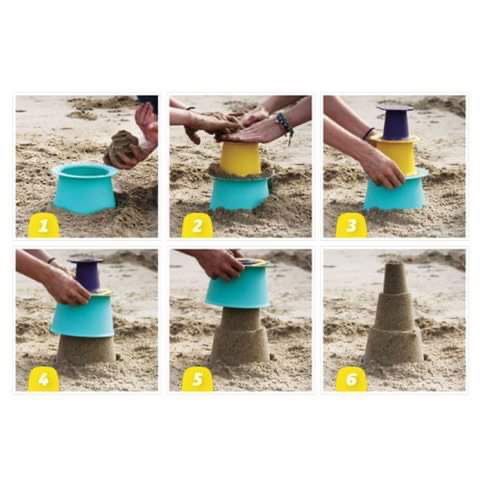 1

2

3

4

5

6